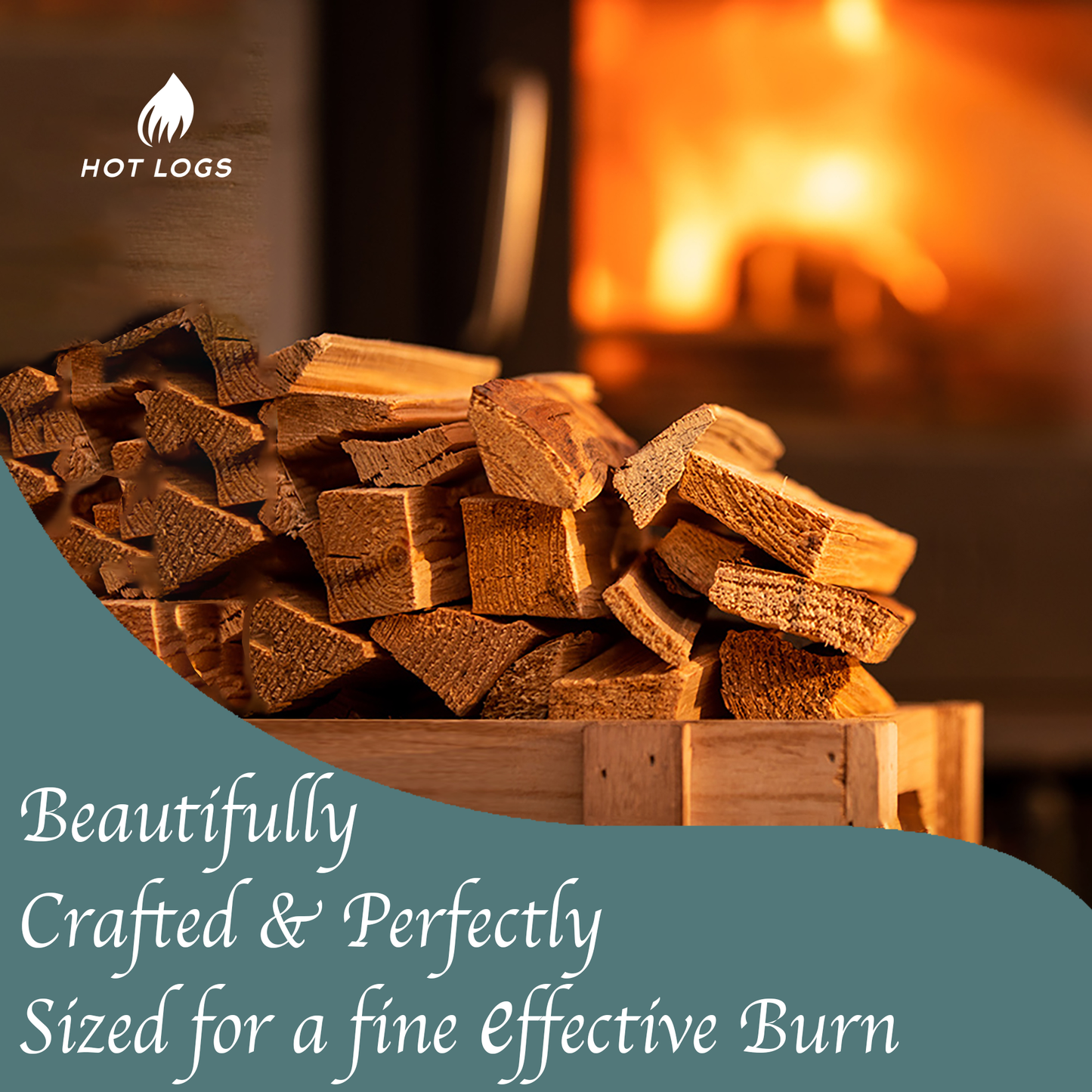 HOT LOGS

Beautifully Crafted & Perfectly Sized for a fine Effective Burn