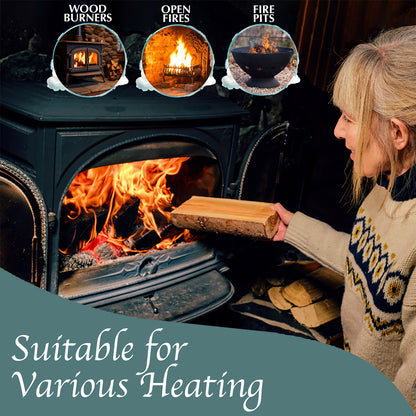 WOOD BURNERS

OPEN FIRES

FIRE PITS

Suitable for Various Heating